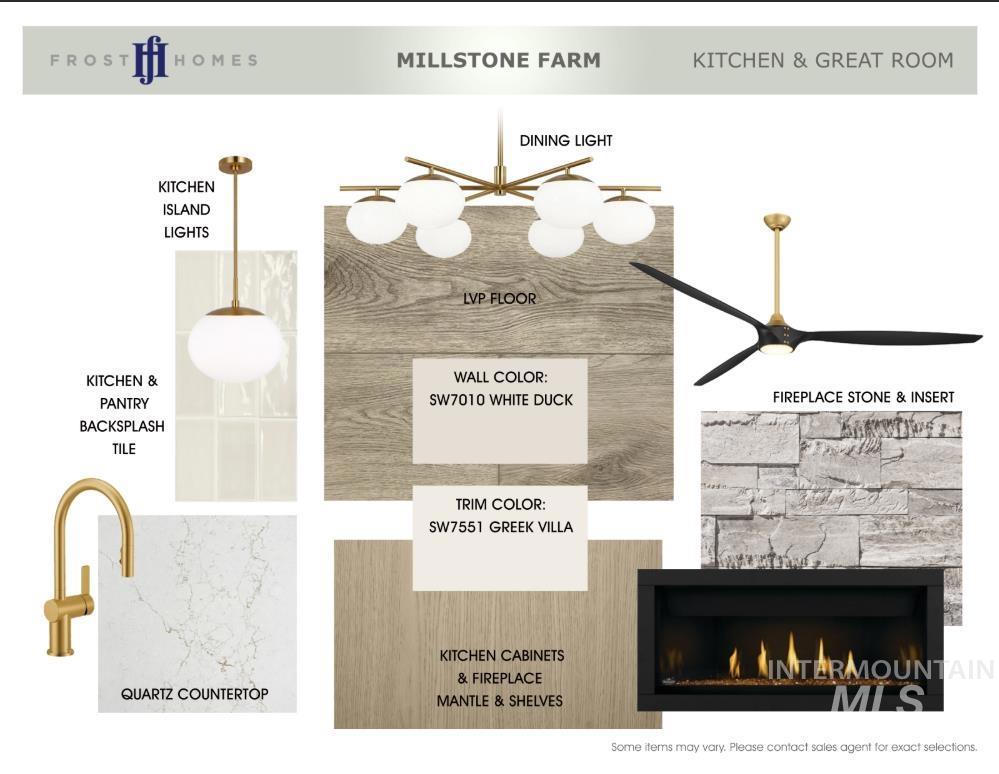 FROST FH HOMES

MILLSTONE FARM

KITCHEN & GREAT ROOM

DINING LIGHT

KITCHEN ISLAND LIGHTS

LVP FLOOR

KITCHEN & PANTRY BACKSPLASH TILE

WALL COLOR: SW7010 WHITE DUCK

FIREPLACE STONE & INSERT

TRIM COLOR: SW7551 GREEK VILLA

QUARTZ COUNTERTOP

KITCHEN CABINETS & FIREPLACE MANTLE & SHELVES

INTERMOUNTAIN MLS

Some items may vary. Please contact sales agent for exact selections.